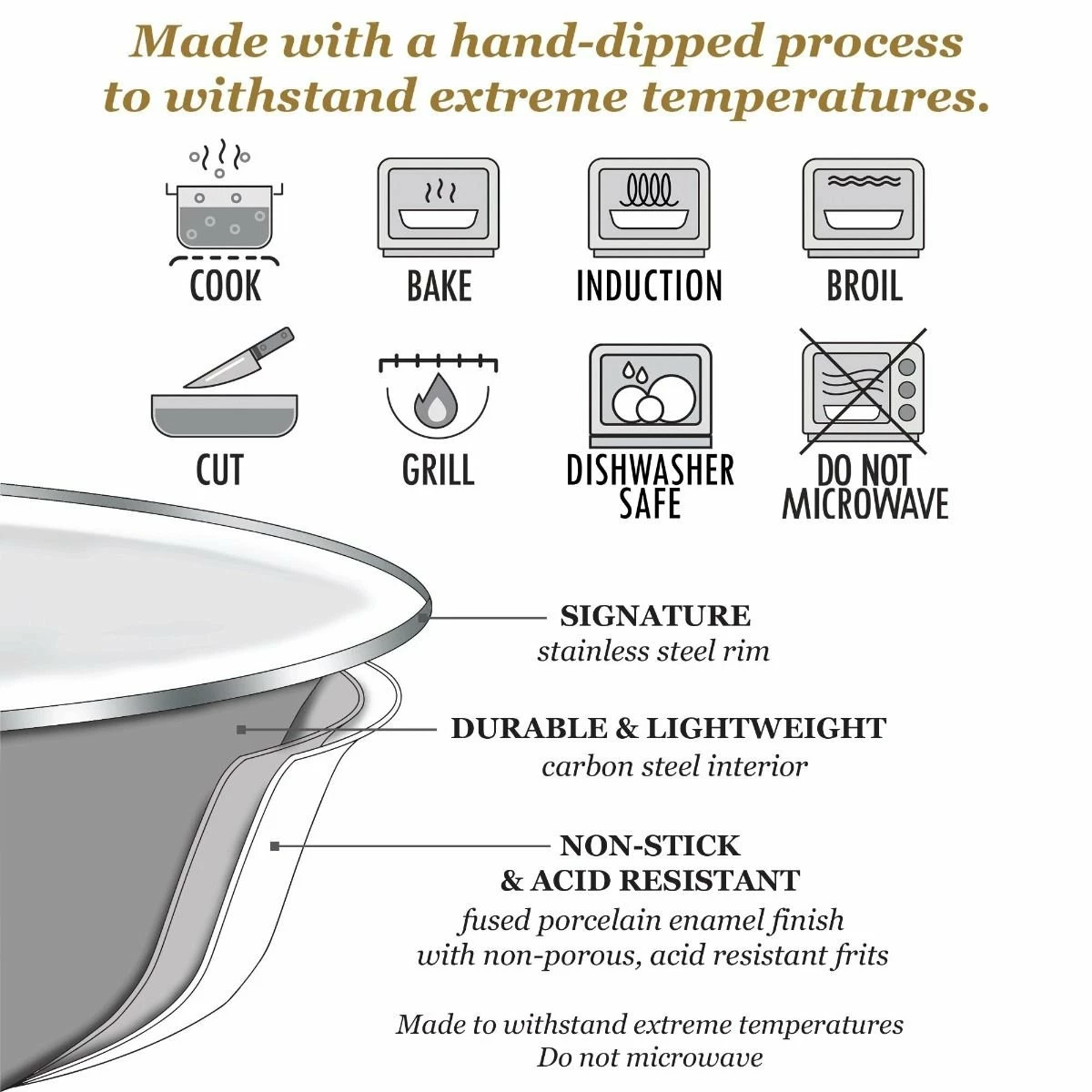 Made with a hand-dipped process to withstand extreme temperatures.

COOK

BAKE

INDUCTION

BROIL

CUT

GRILL

DISHWASHER SAFE

DO NOT MICROWAVE

SIGNATURE
stainless steel rim

DURABLE & LIGHTWEIGHT
carbon steel interior

NON-STICK & ACID RESISTANT
fused porcelain enamel finish with non-porous, acid resistant frits

Made to withstand extreme temperatures
Do not microwave